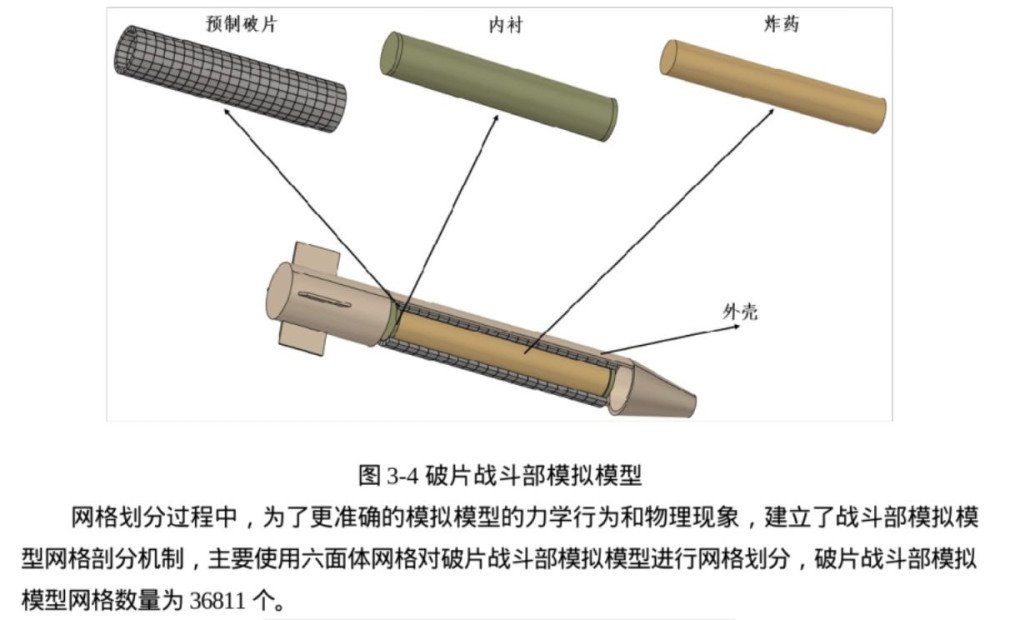 预制破片

内衬

炸药

外壳

图 3-4 破片战斗部模拟模型

网格划分过程中，为了更准确的模拟模型的力学行为和物理现象，建立了战斗部模拟模型网格剖分机制，主要使用六面体网格对破片战斗部模拟模型进行网格划分，破片战斗部模拟模型网格数量为 36811 个。