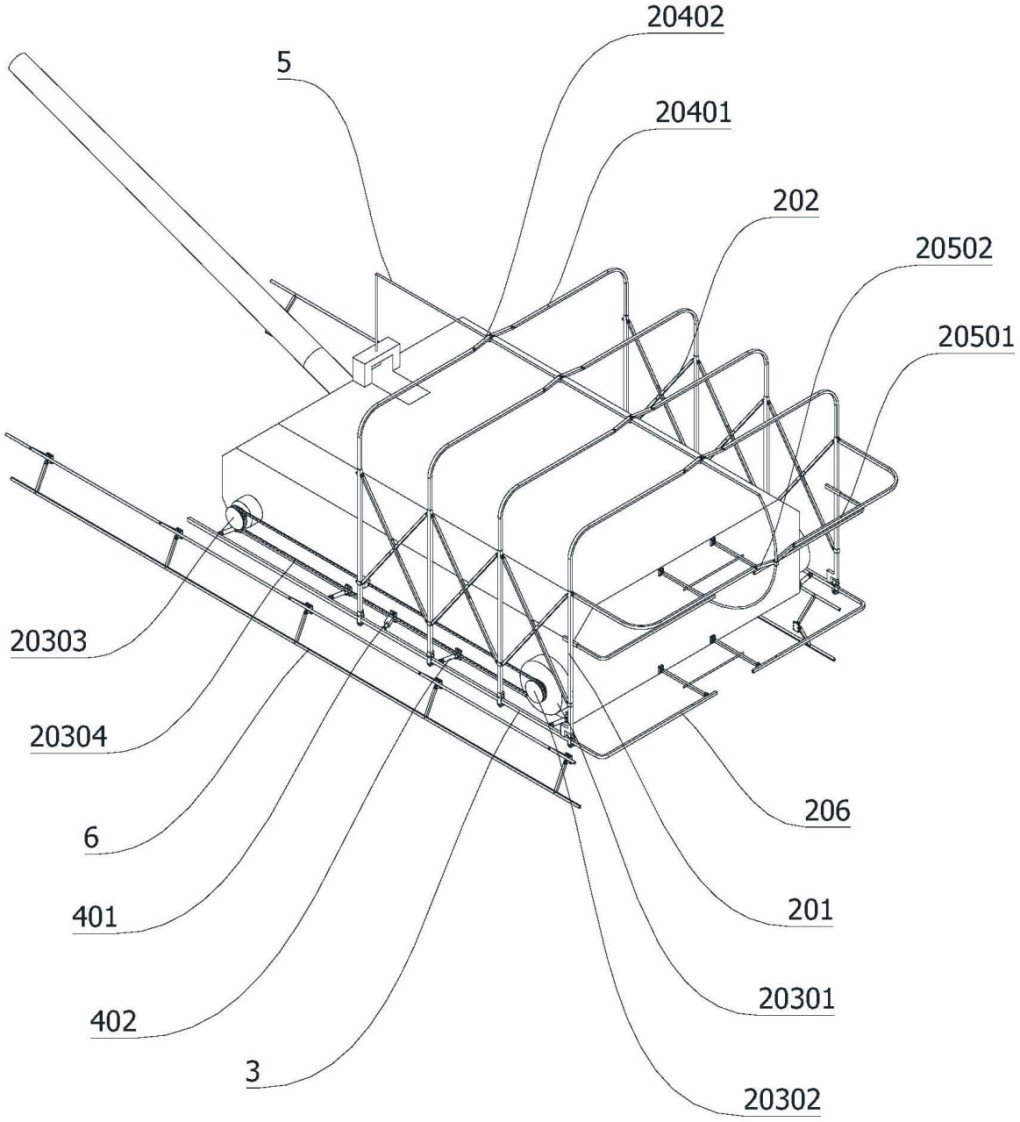 20402
5
20401
202
20502
20501
20303
20304
6
401
402
3
206
201
20301
20302