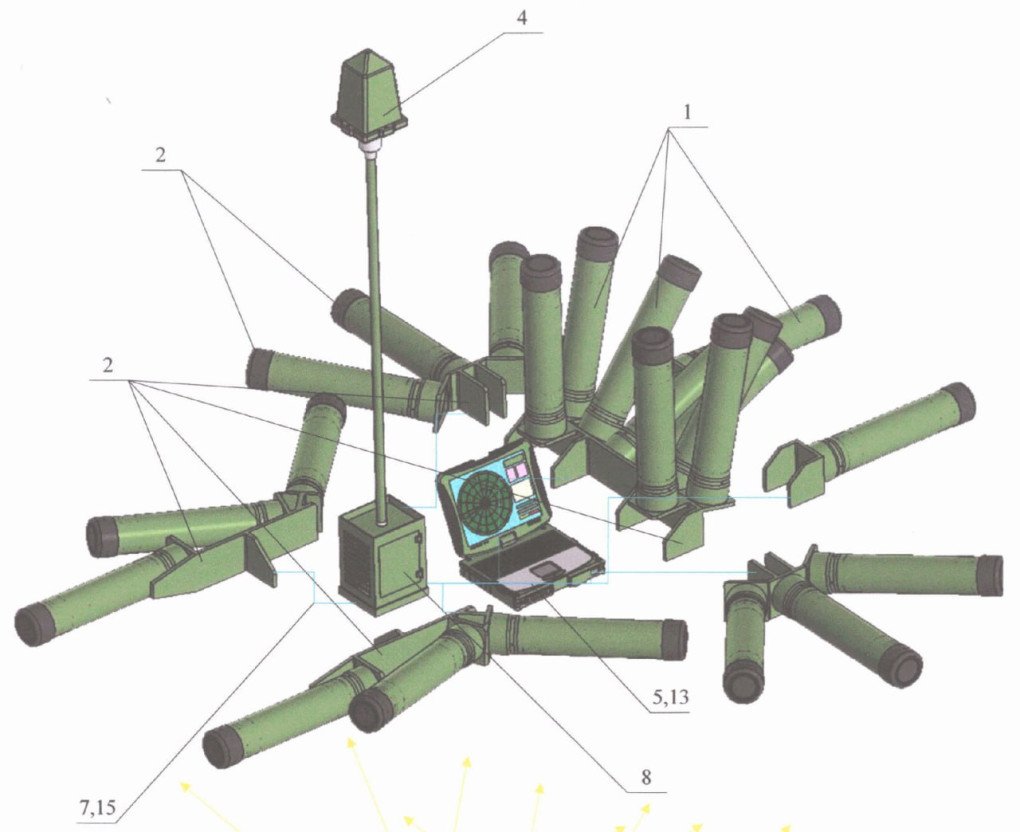 4

1

2

2

5,13

8

7,15