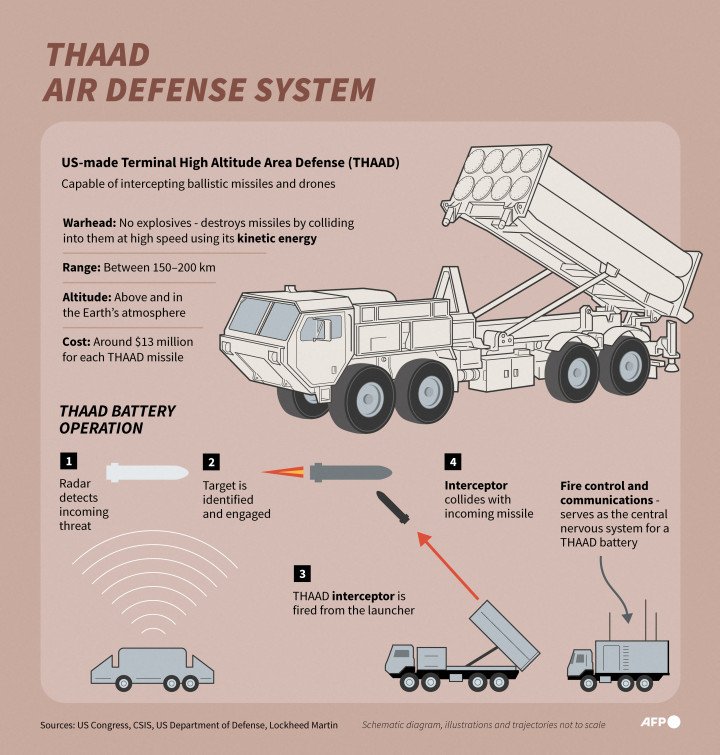 THAAD
AIR DEFENSE SYSTEM

US-made Terminal High Altitude Area Defense (THAAD)
Capable of intercepting ballistic missiles and drones

Warhead: No explosives - destroys missiles by colliding into them at high speed using its kinetic energy

Range: Between 150–200 km

Altitude: Above and in the Earth's atmosphere

Cost: Around $13 million for each THAAD missile

THAAD BATTERY OPERATION

1
Radar detects incoming threat

2
Target is identified and engaged

3
THAAD interceptor is fired from the launcher

4
Interceptor collides with incoming missile

Fire control and communications - serves as the central nervous system for a THAAD battery

Sources: US Congress, CSIS, US Department of Defense, Lockheed Martin

Schematic diagram, illustrations and trajectories not to scale

AFP