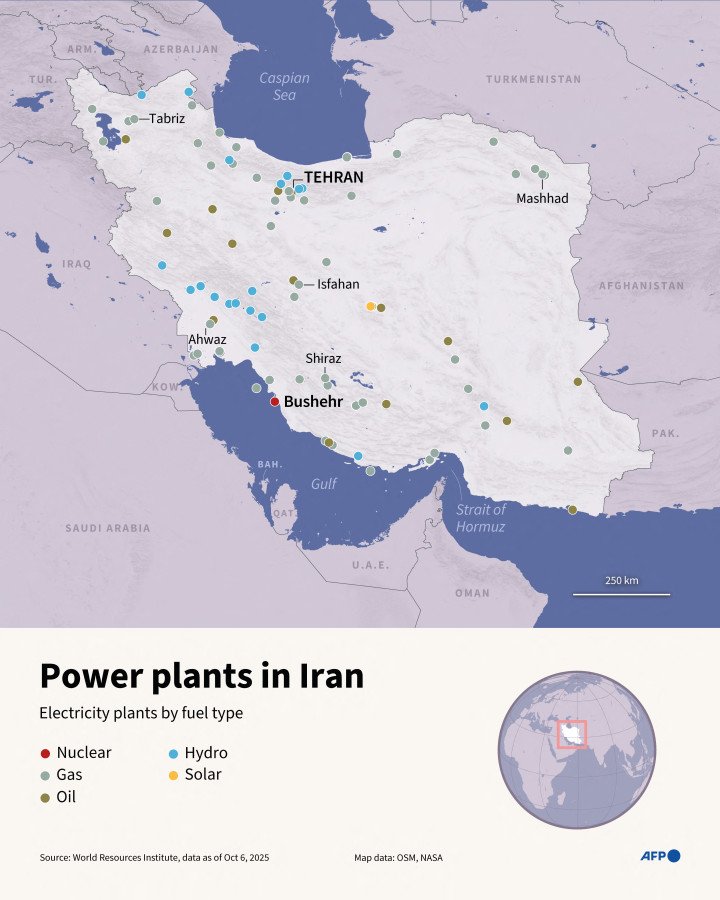 ARM.
AZERBAIJAN
TUR.
Caspian Sea
TURKMENISTAN
Tabriz
TEHRAN
Mashhad
IRAQ
Isfahan
AFGHANISTAN
Ahwaz
Shiraz
KOW.
Bushehr
PAK.
BAH.
Gulf
QAT.
Strait of Hormuz
SAUDI ARABIA
U.A.E.
OMAN
250 km

Power plants in Iran

Electricity plants by fuel type

Nuclear
Gas
Oil
Hydro
Solar

Source: World Resources Institute, data as of Oct 6, 2025
Map data: OSM, NASA
AFP