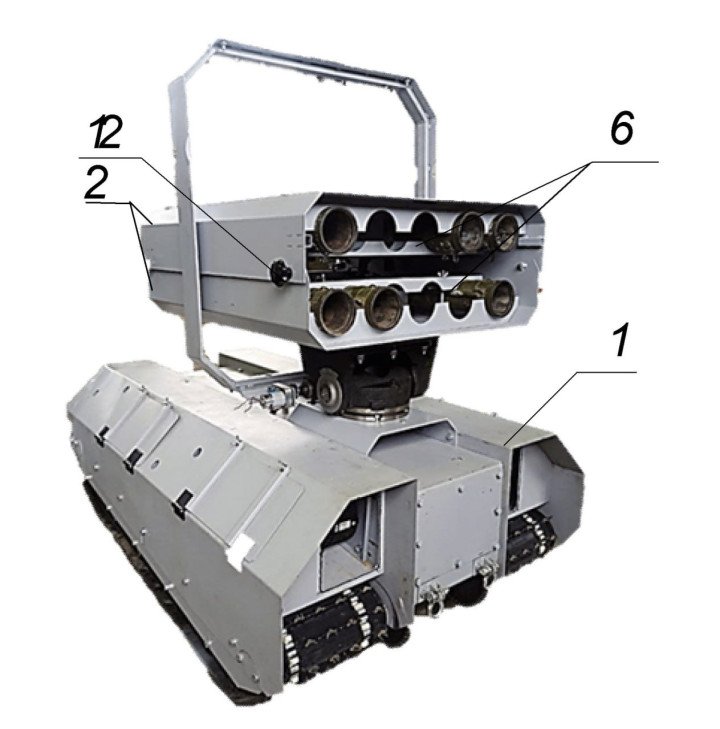 12
2
6
1