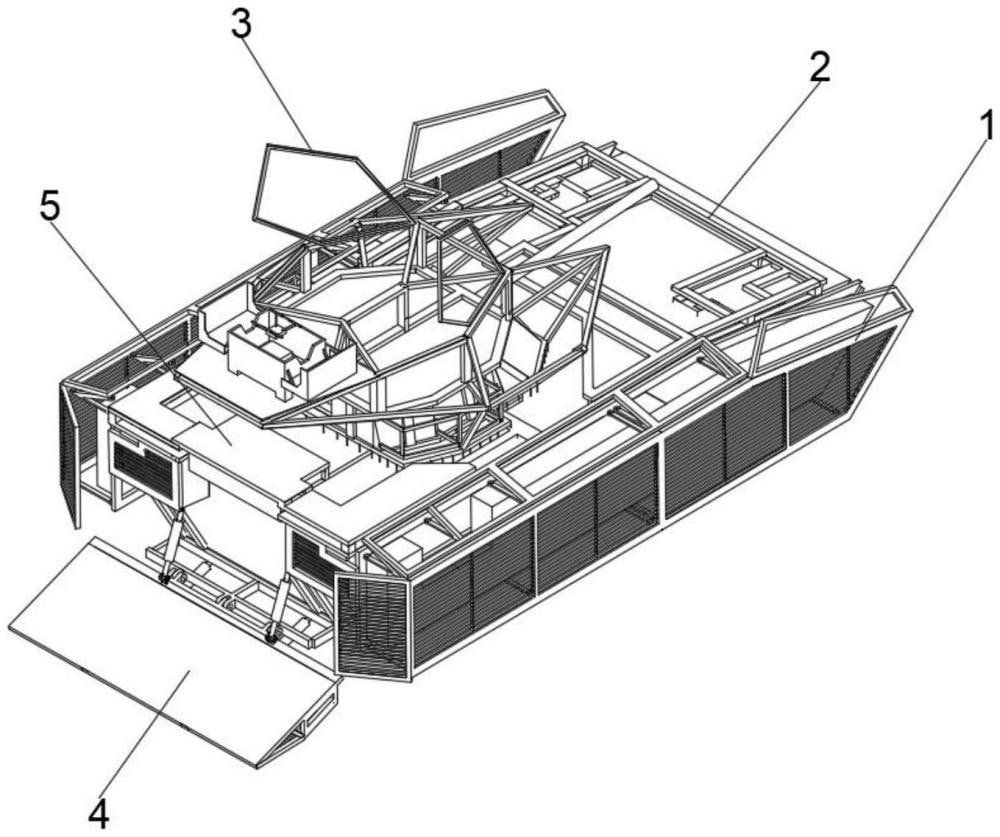 3
2
1
5
4